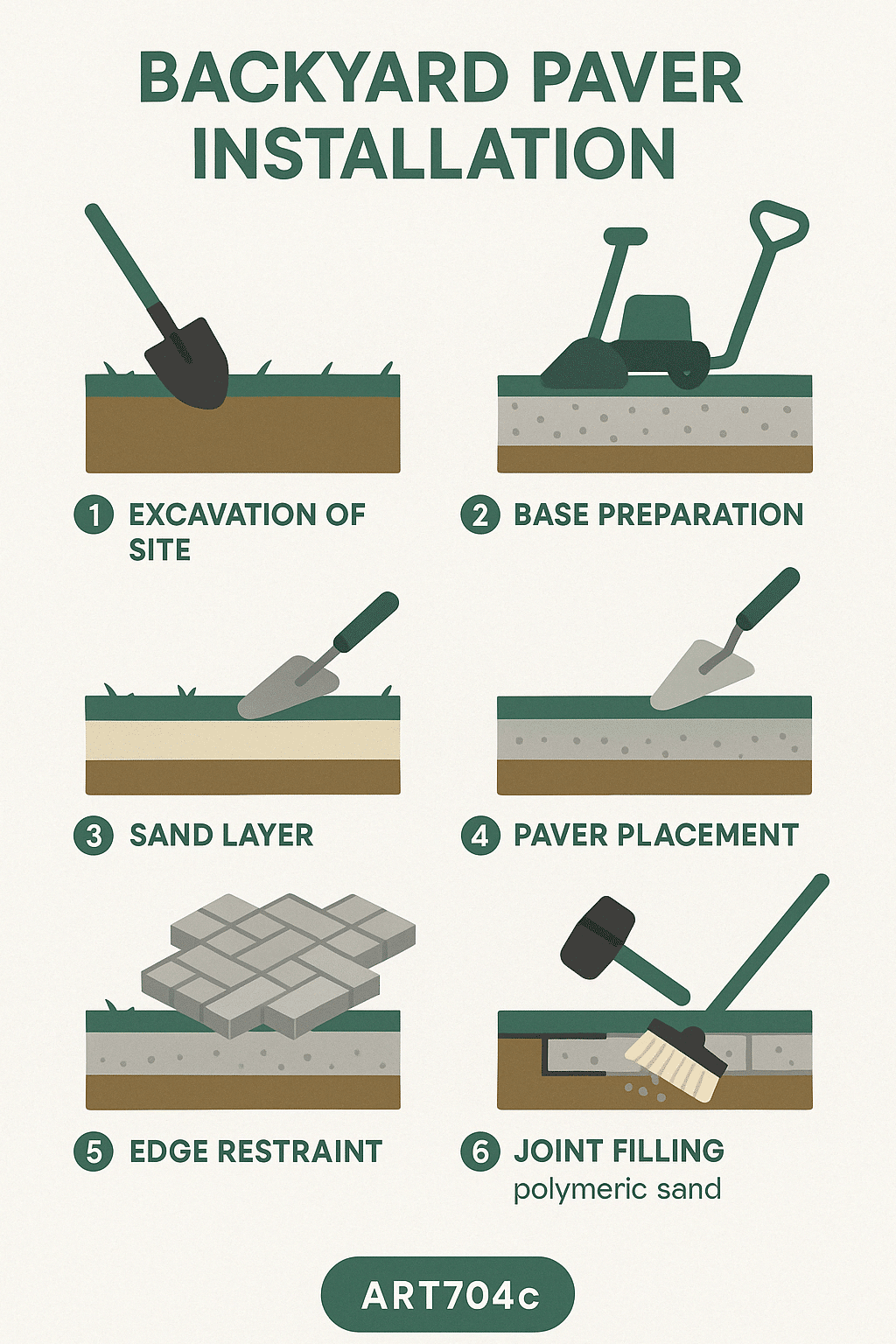 BACKYARD PAVER INSTALLATION

1 EXCAVATION OF SITE

2 BASE PREPARATION

3 SAND LAYER

4 PAVER PLACEMENT

5 EDGE RESTRAINT

6 JOINT FILLING
polymeric sand

ART704c